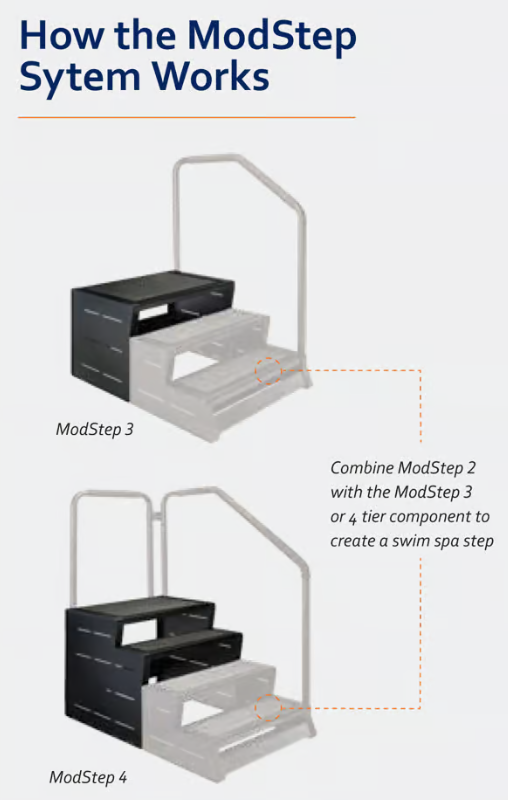 How the ModStep Sytem Works

ModStep 3

Combine ModStep 2 with the ModStep 3 or 4 tier component to create a swim spa step

ModStep 4